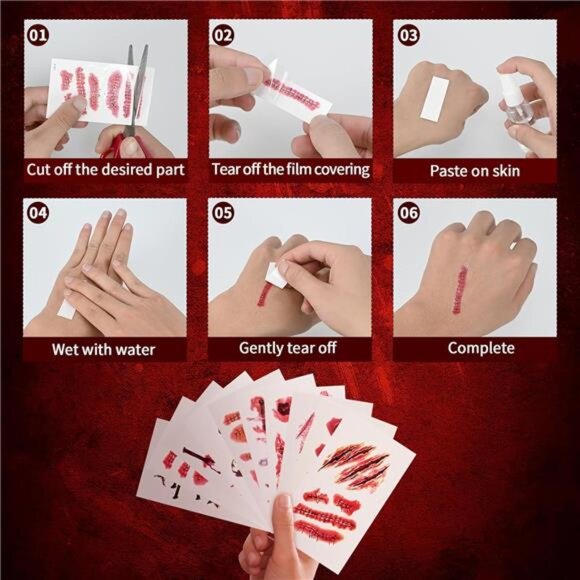 01
Cut off the desired part

02
Tear off the film covering

03
Paste on skin

04
Wet with water

05
Gently tear off

06
Complete